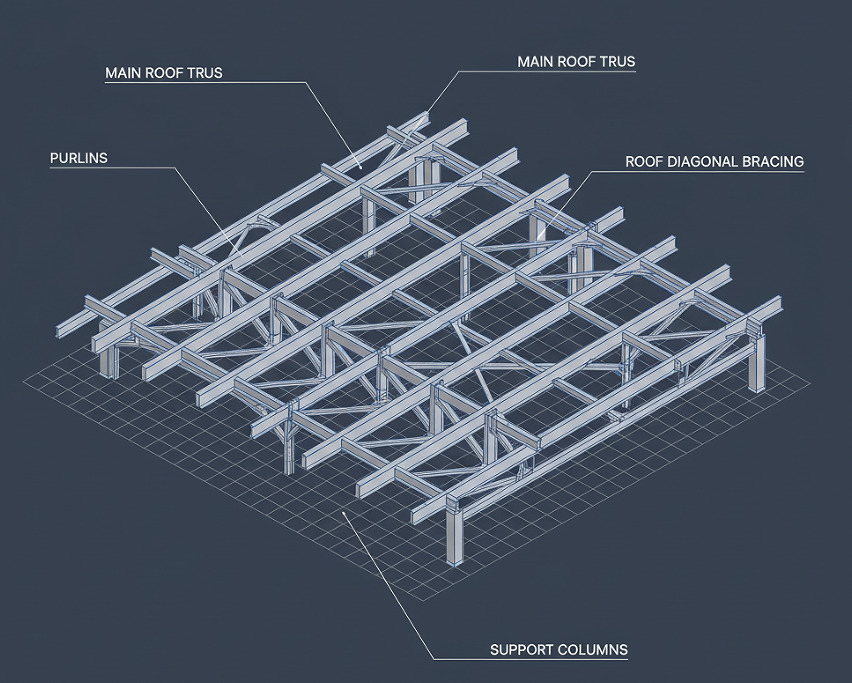 MAIN ROOF TRUS

MAIN ROOF TRUS

PURLINS

ROOF DIAGONAL BRACING

SUPPORT COLUMNS